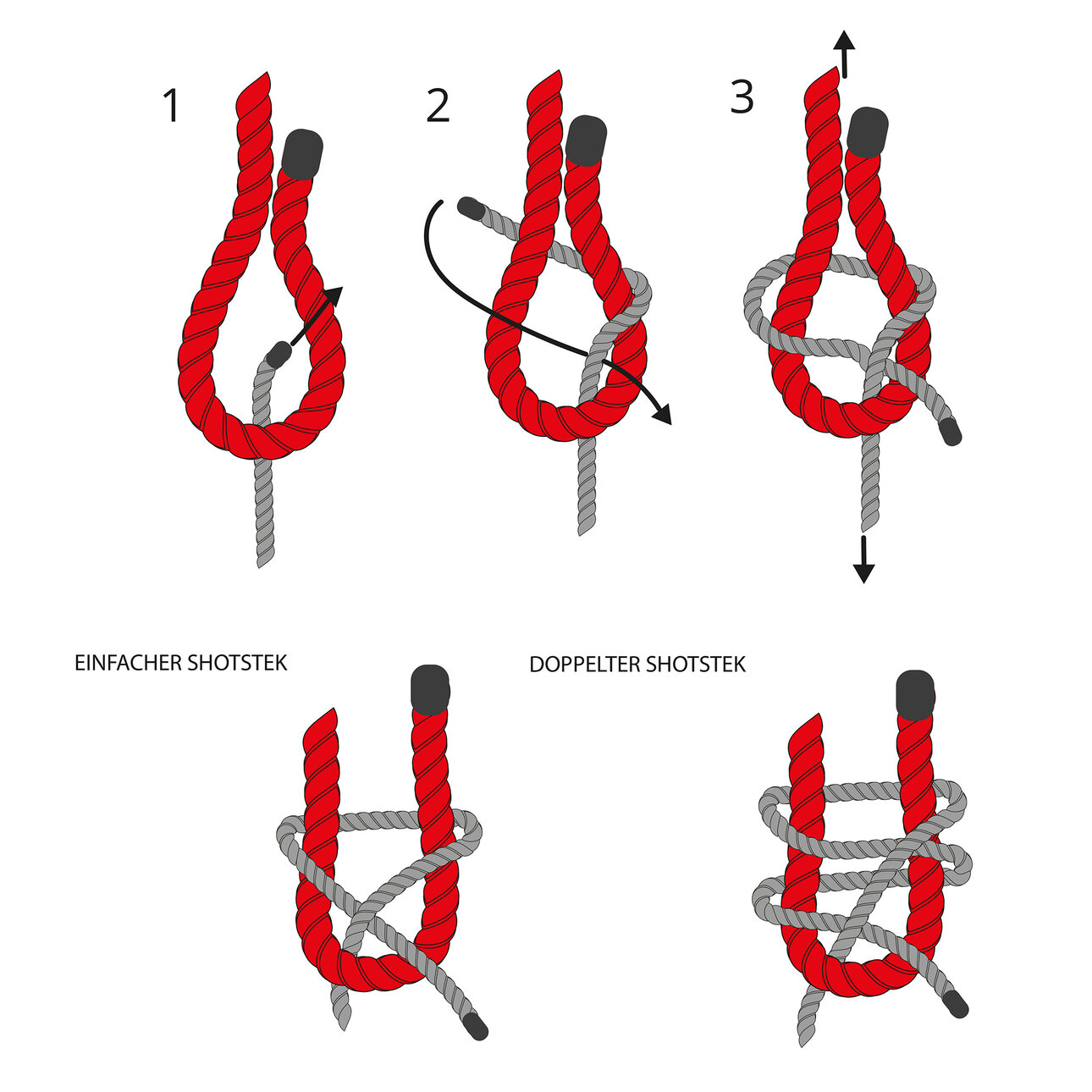 1

2

3

EINFACHER SHOTSTEK

DOPPELTER SHOTSTEK